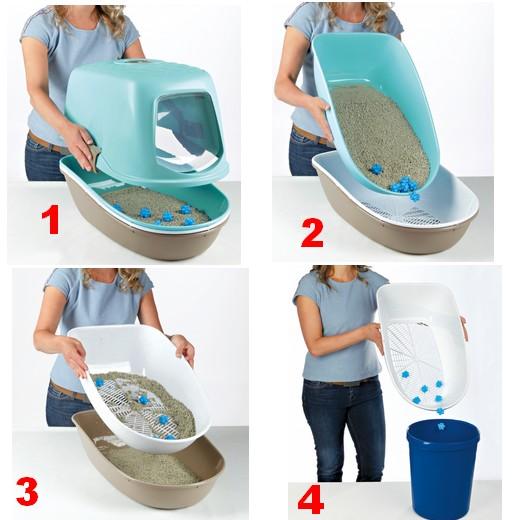 1

2

3

4