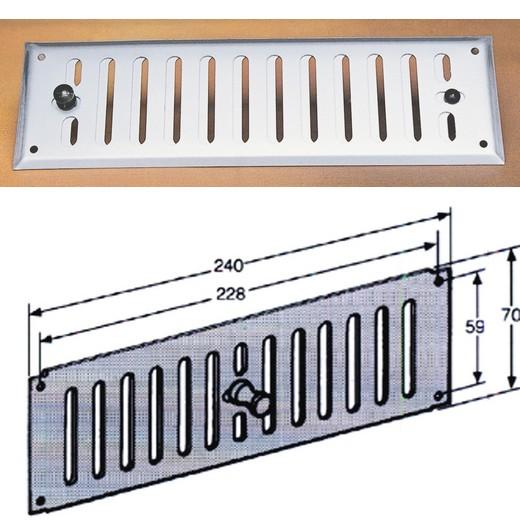 240
228
59
70